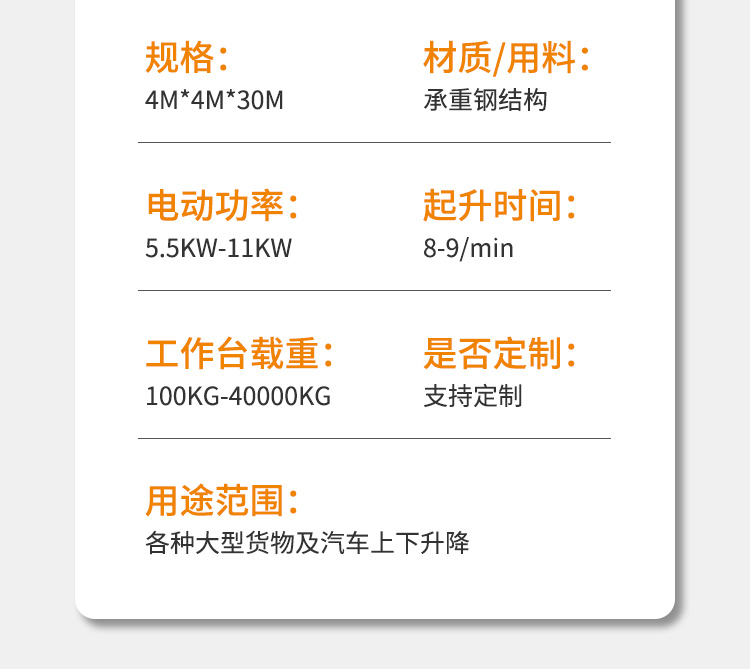 规格:
4M*4M*30M

材质/用料:
承重钢结构

电动功率:
5.5KW-11KW

起升时间:
8-9/min

工作台载重:
100KG-40000KG

是否定制:
支持定制

用途范围:
各种大型货物及汽车上下升降